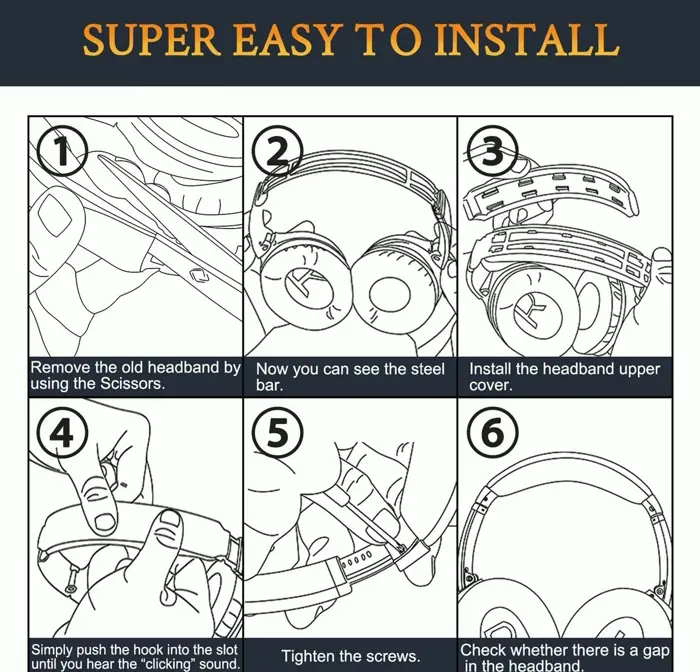 SUPER EASY TO INSTALL

1
Remove the old headband by using the Scissors.

2
Now you can see the steel bar.

3
Install the headband upper cover.

4
Simply push the hook into the slot until you hear the "clicking" sound.

5
Tighten the screws.

6
Check whether there is a gap in the headband.